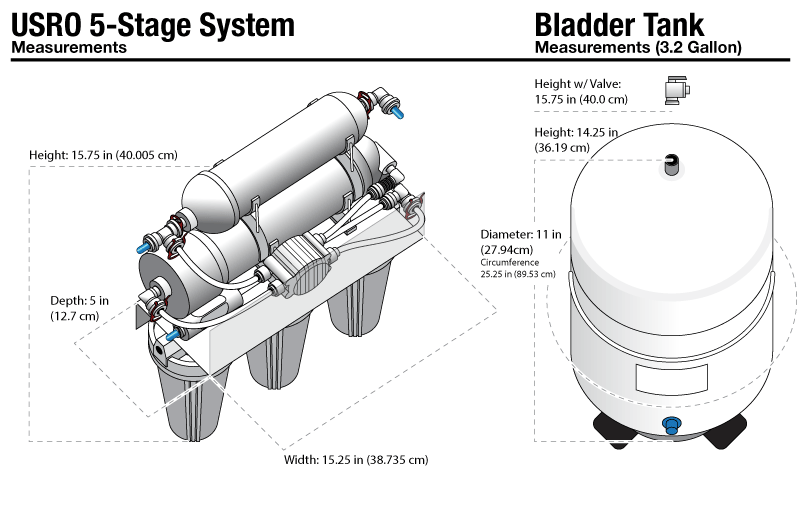 USRO 5-Stage System
Measurements

Height: 15.75 in (40.005 cm)

Depth: 5 in
(12.7 cm)

Width: 15.25 in (38.735 cm)

Bladder Tank
Measurements (3.2 Gallon)

Height w/ Valve:
15.75 in (40.0 cm)

Height: 14.25 in
(36.19 cm)

Diameter: 11 in
(27.94cm)
Circumference
25.25 in (89.53 cm)